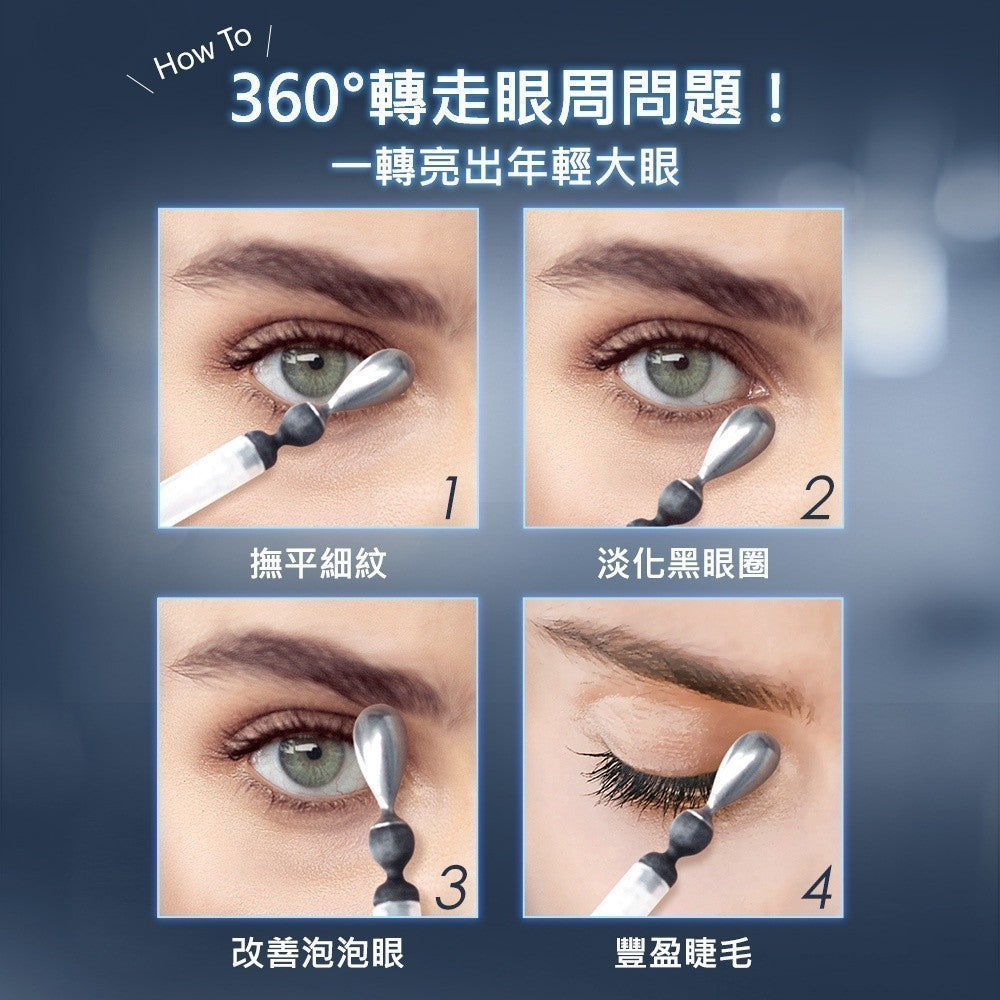 How To
360°轉走眼周問題！
一轉亮出年輕大眼

1
撫平細紋

2
淡化黑眼圈

3
改善泡泡眼

4
豐盈睫毛