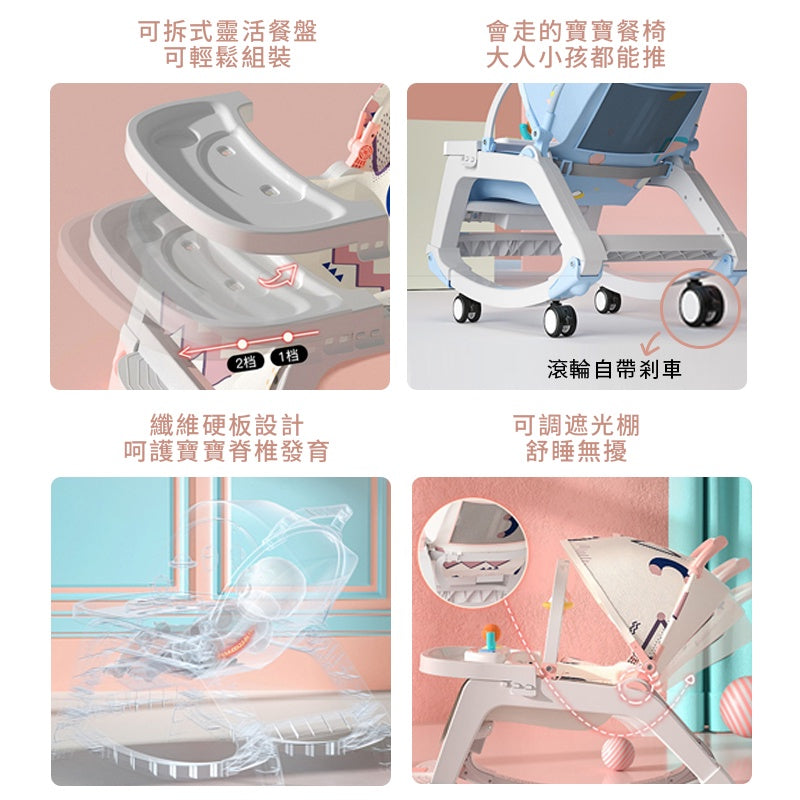 可拆式靈活餐盤
可輕鬆組裝

2档 1档

會走的寶寶餐椅
大人小孩都能推

滾輪自帶剎車

纖維硬板設計
呵護寶寶脊椎發育

可調遮光棚
舒睡無擾